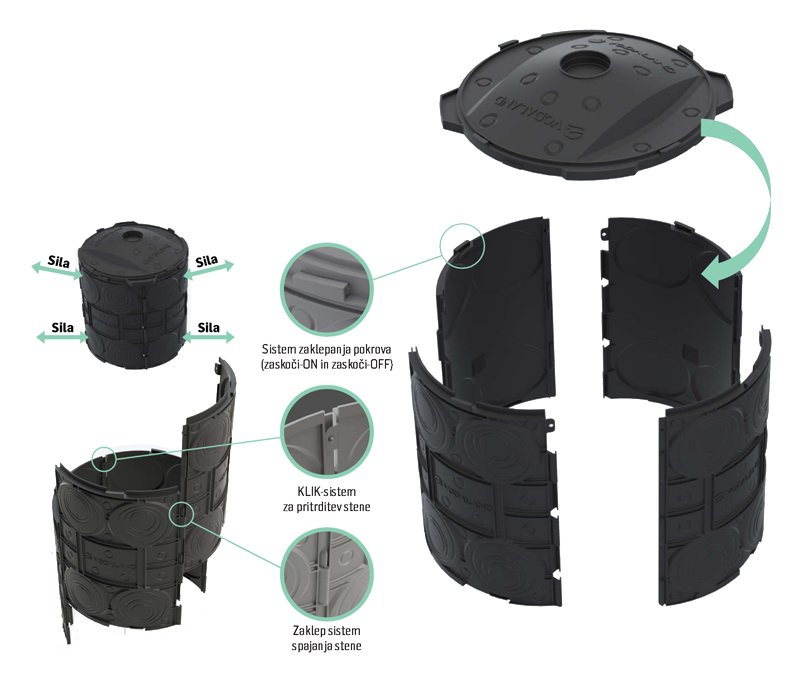 VODALAND

Sila

Sila

Sila

Sila

Sistem zaklepanja pokrova (zaskoči-ON in zaskoči-OFF)

KLIK-sistem za pritrditev stene

Zaklep sistem spajanja stene